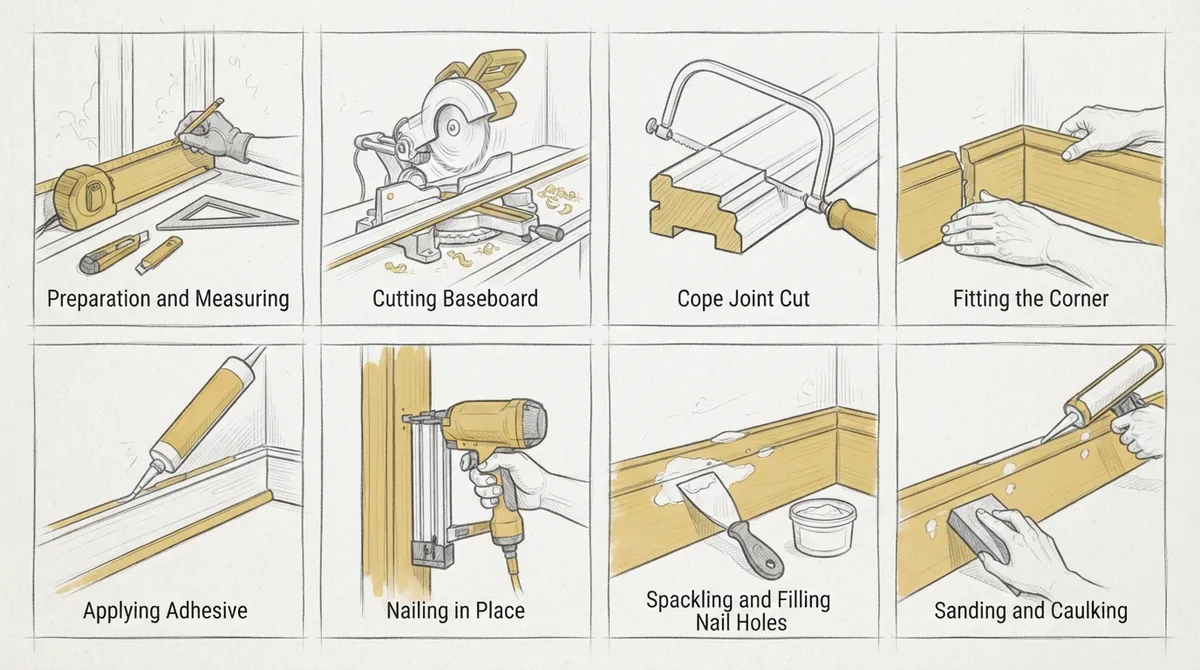 Preparation and Measuring

Cutting Baseboard

Cope Joint Cut

Fitting the Corner

Applying Adhesive

Nailing in Place

Spackling and Filling Nail Holes

Sanding and Caulking