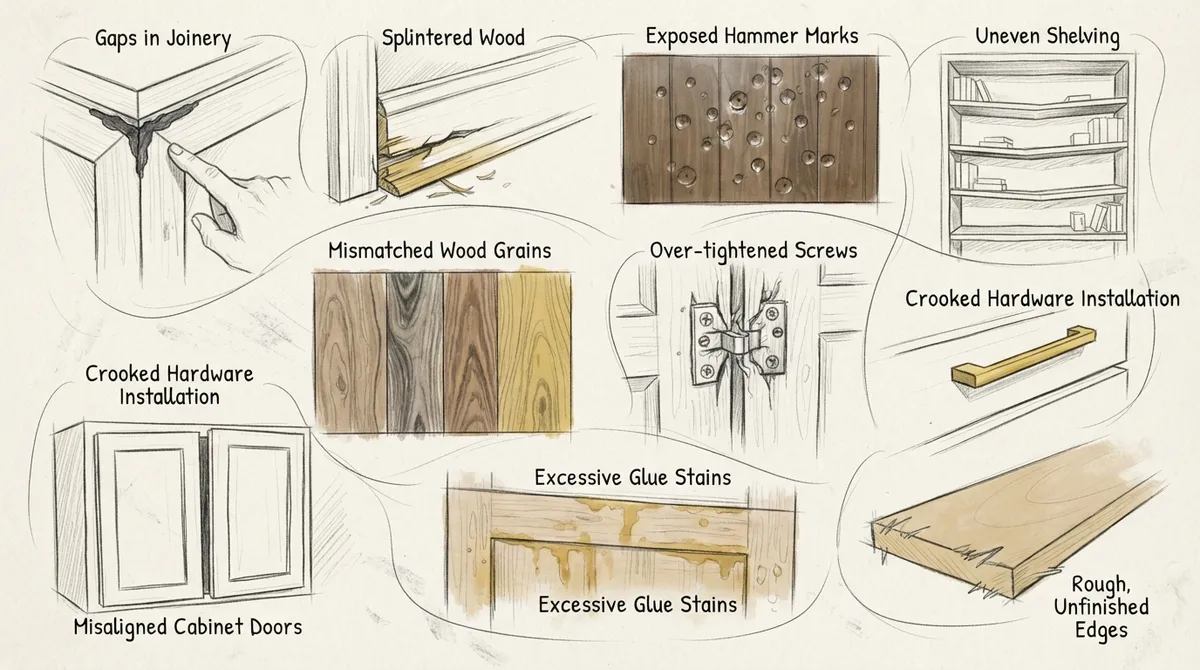 Gaps in Joinery

Splintered Wood

Exposed Hammer Marks

Uneven Shelving

Mismatched Wood Grains

Over-tightened Screws

Crooked Hardware Installation

Crooked Hardware Installation

Excessive Glue Stains

Excessive Glue Stains

Misaligned Cabinet Doors

Rough, Unfinished Edges