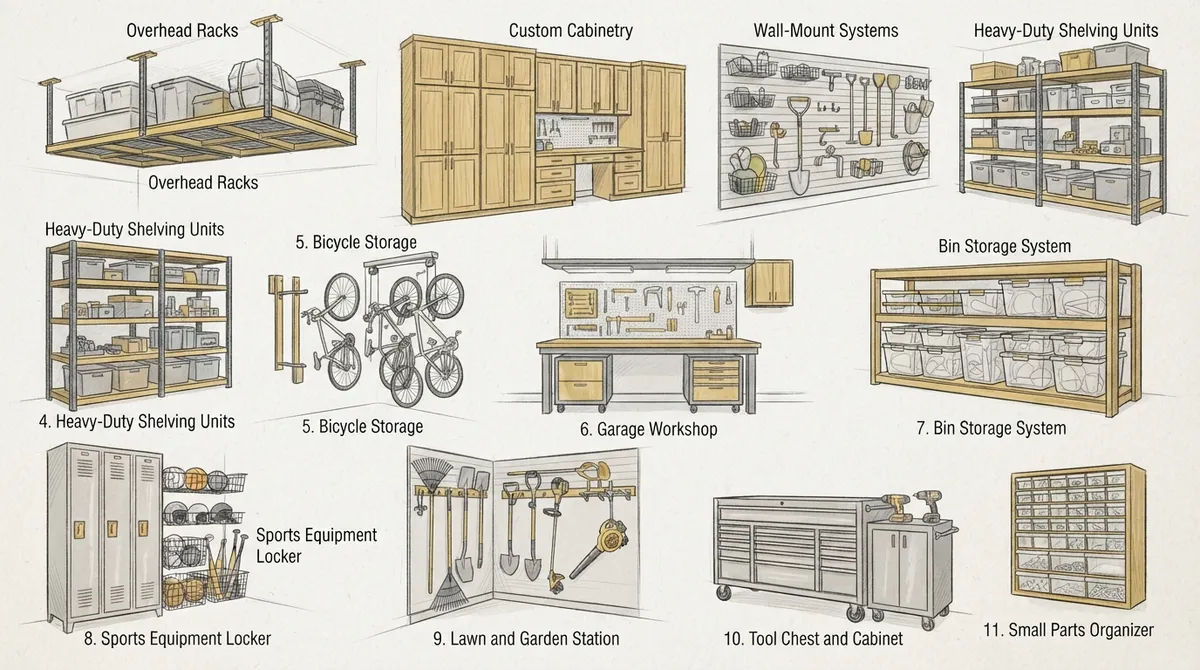 Overhead Racks

Overhead Racks

Custom Cabinetry

Wall-Mount Systems

Heavy-Duty Shelving Units

Heavy-Duty Shelving Units

4. Heavy-Duty Shelving Units

5. Bicycle Storage

5. Bicycle Storage

6. Garage Workshop

Bin Storage System

7. Bin Storage System

Sports Equipment Locker

8. Sports Equipment Locker

9. Lawn and Garden Station

10. Tool Chest and Cabinet

11. Small Parts Organizer